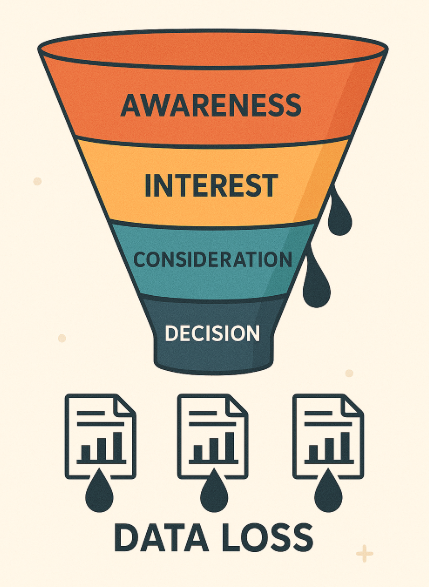 AWARENESS

INTEREST

CONSIDERATION

DECISION

DATA LOSS